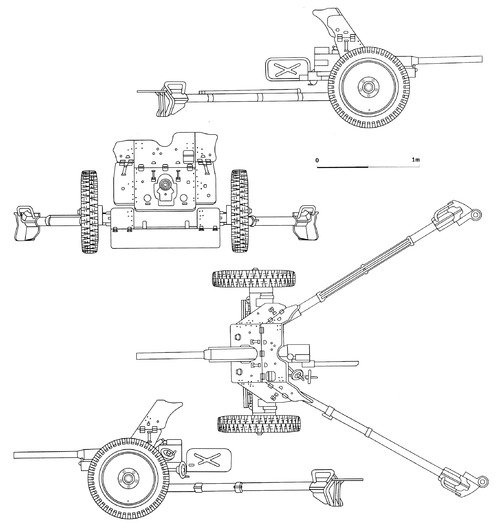 0

1m